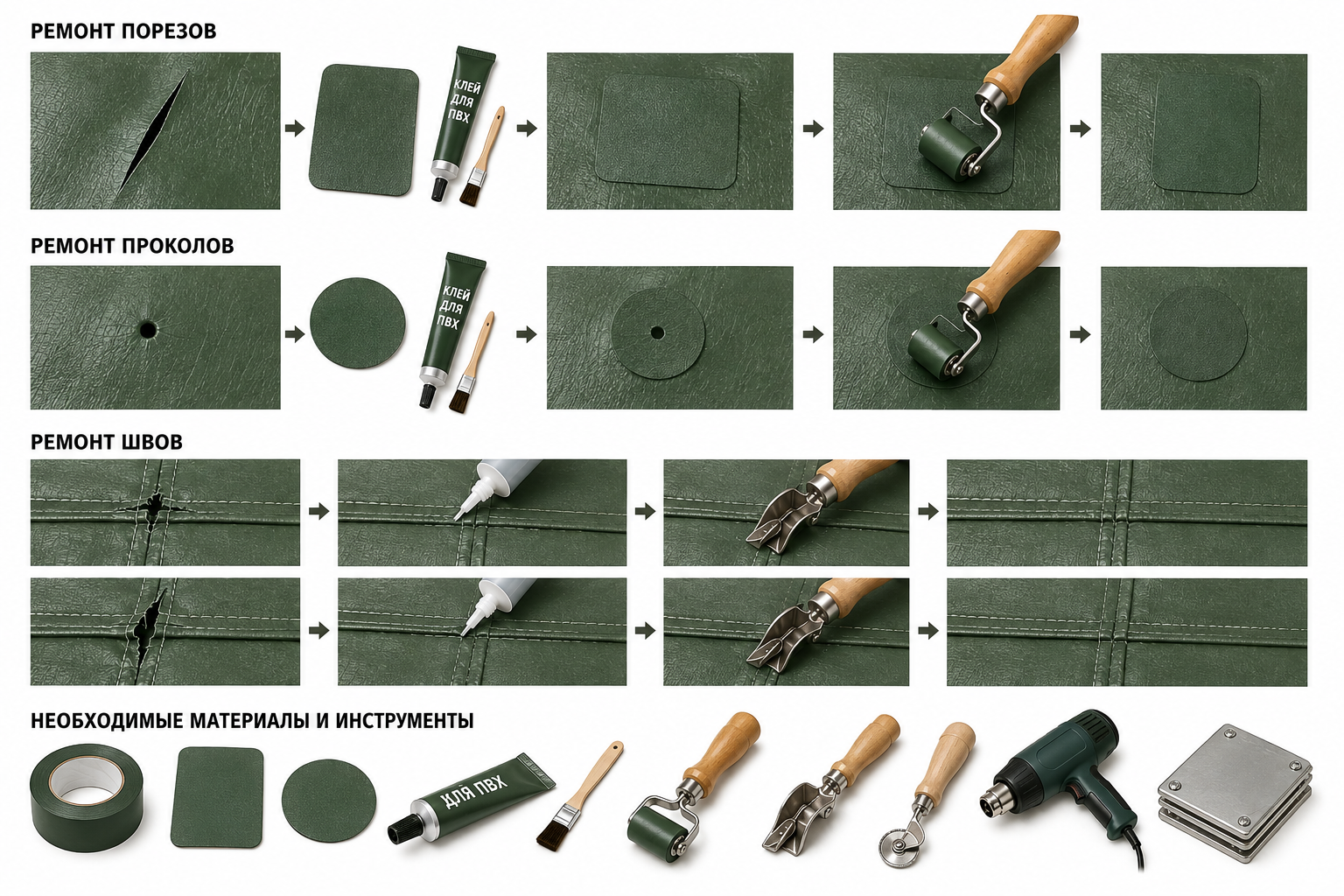 РЕМОНТ ПОРЕЗОВ

КЛЕЙ ДЛЯ ПВХ

РЕМОНТ ПРОКОЛОВ

КЛЕЙ ДЛЯ ПВХ

РЕМОНТ ШВОВ

НЕОБХОДИМЫЕ МАТЕРИАЛЫ И ИНСТРУМЕНТЫ

ДЛЯ ПВХ